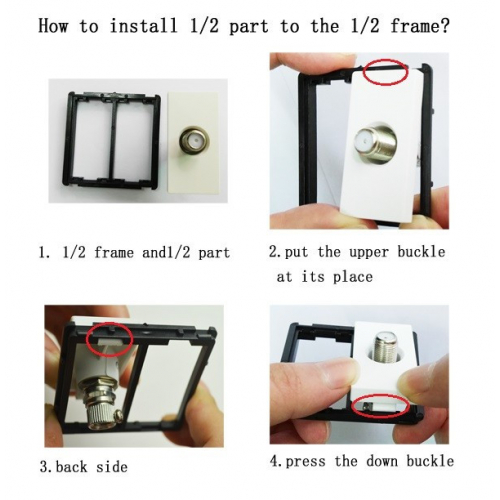 How to install 1/2 part to the 1/2 frame?

1. 1/2 frame and1/2 part

2.put the upper buckle at its place

3.back side

4.press the down buckle